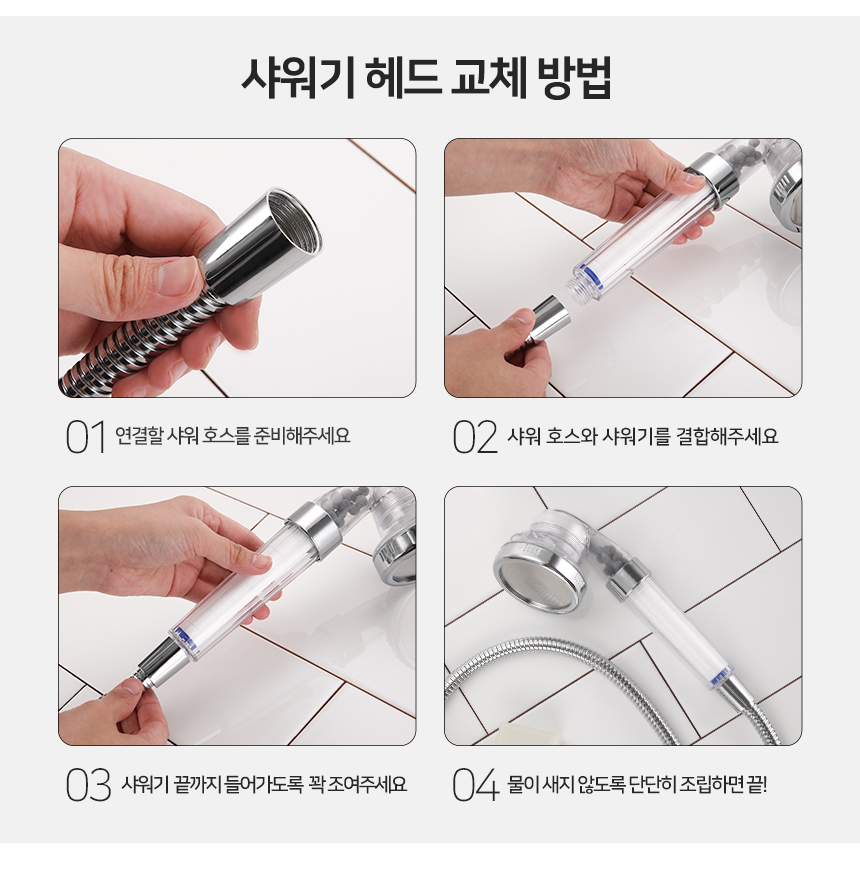 샤워기 헤드 교체 방법

01 연결할 샤워 호스를 준비해주세요

02 샤워 호스와 샤워기를 결합해주세요

03 샤워기 끝까지 들어가도록 꽉 조여주세요

04 물이 새지 않도록 단단히 조립하면 끝!